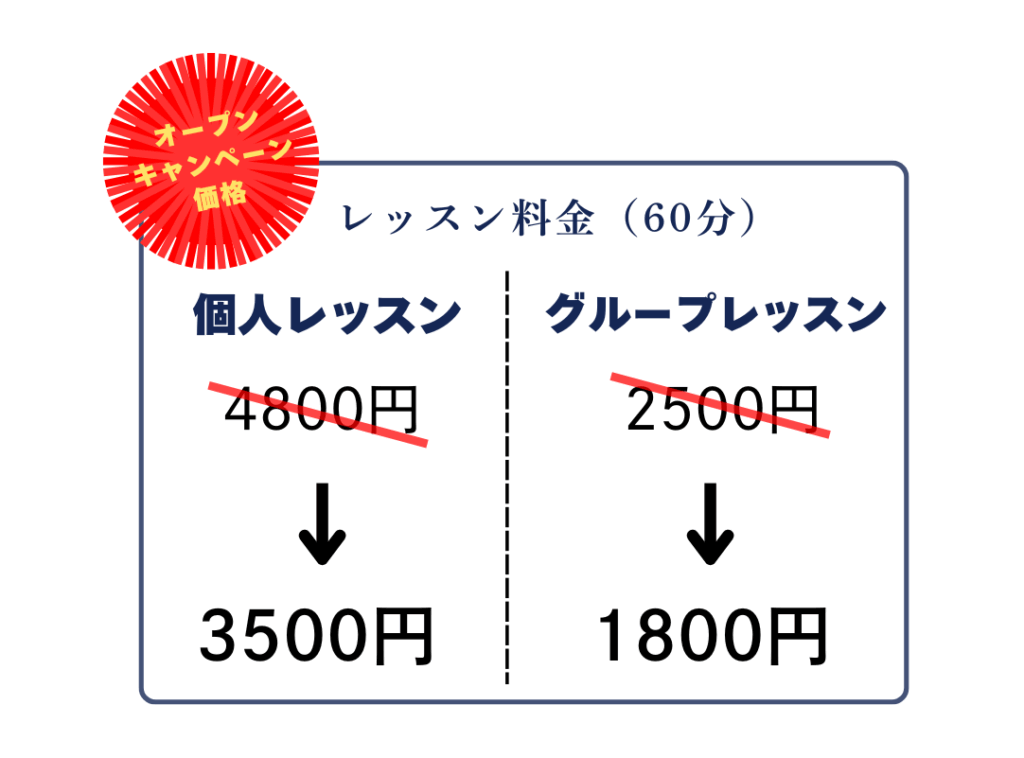 オープン
キャンペーン
価格

レッスン料金（60分）

個人レッスン

4800円

↓

3500円

グループレッスン

2500円

↓

1800円